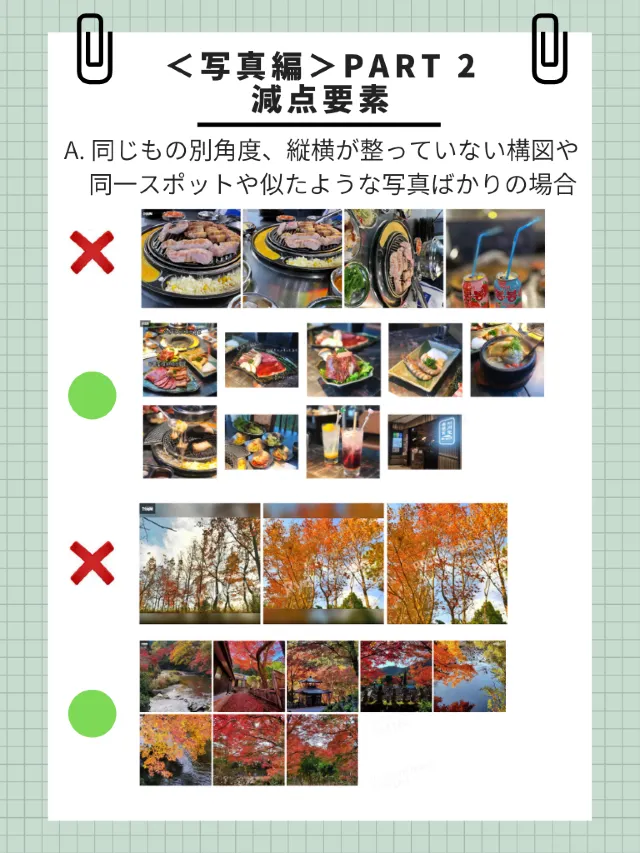 ＜写真編＞PART 2
減点要素

A. 同じもの別角度、縦横が整っていない構図や同一スポットや似たような写真ばかりの場合