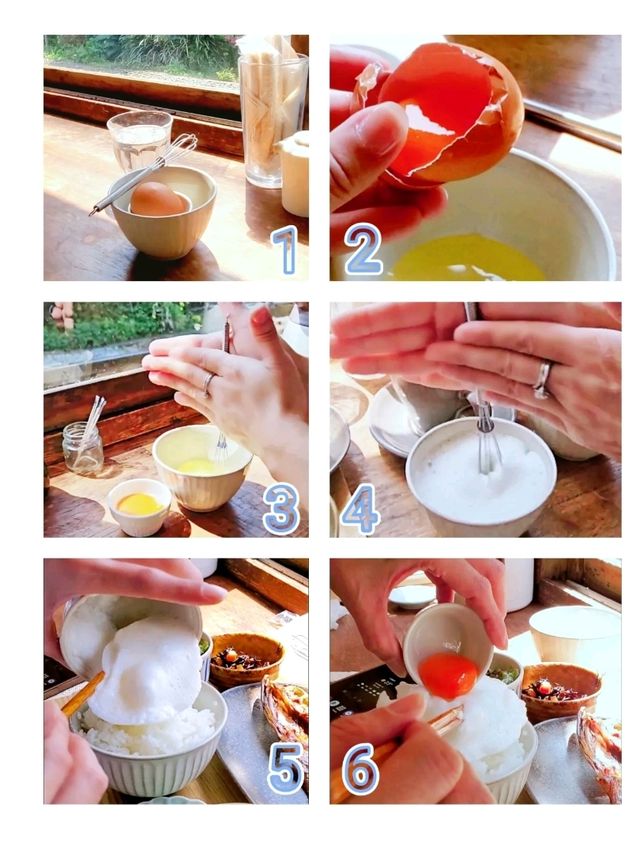 1
2
3
4
5
6