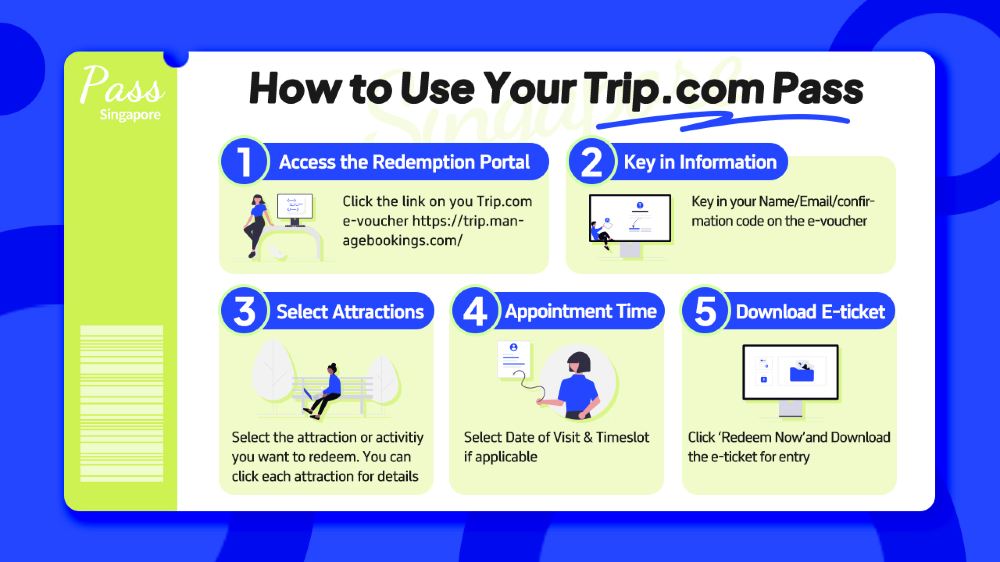 Pass
Singapore

How to Use Your Trip.com Pass

1 Access the Redemption Portal

Click the link on you Trip.com e-voucher https://trip.managebookings.com/

2 Key in Information

Key in your Name/Email/confirmation code on the e-voucher

3 Select Attractions

Select the attraction or activitiy you want to redeem. You can click each attraction for details

4 Appointment Time

Select Date of Visit & Timeslot if applicable

5 Download E-ticket

Click 'Redeem Now'and Download the e-ticket for entry