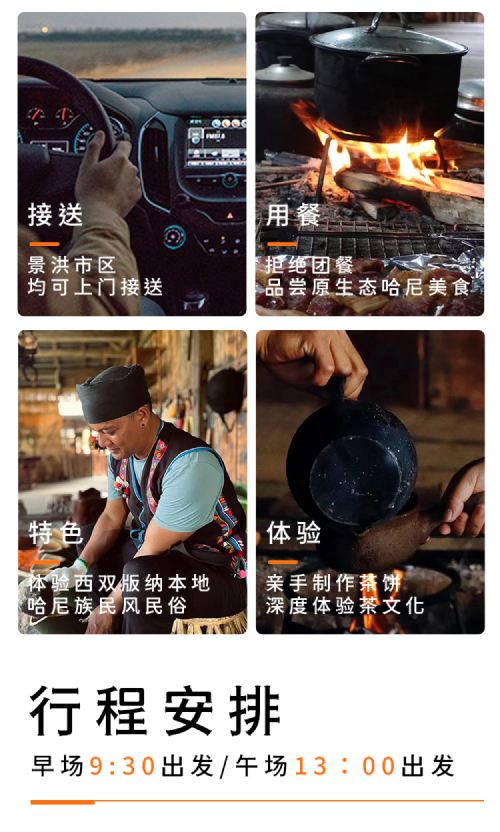 接送

景洪市区
均可上门接送

用餐

拒绝团餐
品尝原生态哈尼美食

特色

体验西双版纳本地
哈尼族民风民俗

体验

亲手制作茶饼
深度体验茶文化

行程安排

早场9:30出发/午场13：00出发