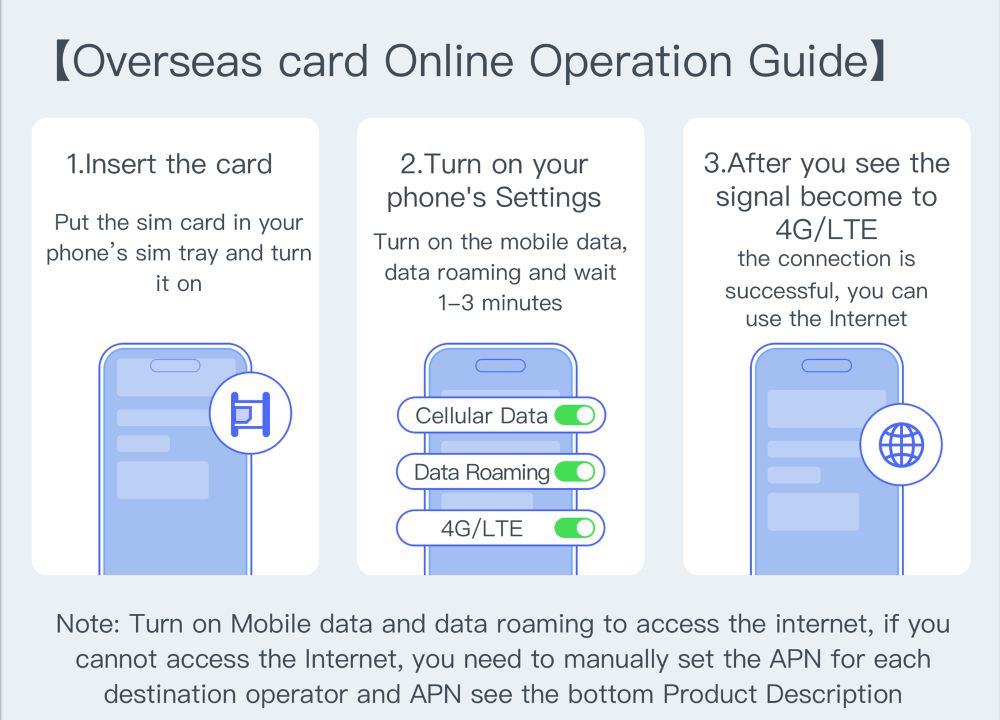 【Overseas card Online Operation Guide】

1.Insert the card

Put the sim card in your phone's sim tray and turn it on

2.Turn on your phone's Settings

Turn on the mobile data, data roaming and wait 1-3 minutes

Cellular Data

Data Roaming

4G/LTE

3.After you see the signal become to 4G/LTE

the connection is successful, you can use the Internet

Note: Turn on Mobile data and data roaming to access the internet, if you cannot access the Internet, you need to manually set the APN for each destination operator and APN see the bottom Product Description