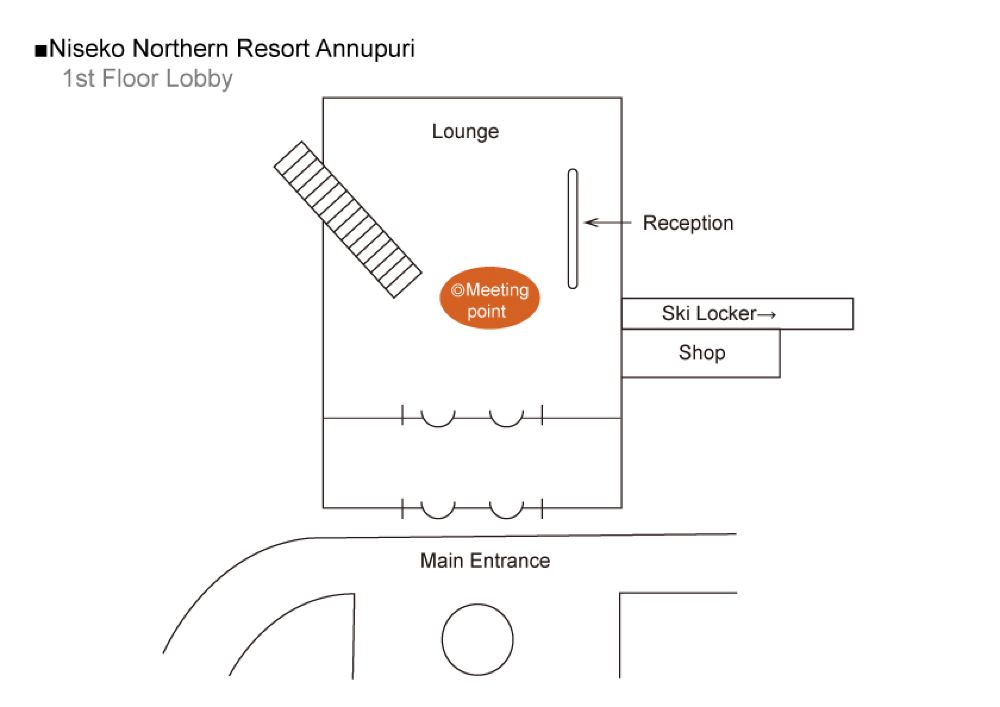 ■Niseko Northern Resort Annupuri
1st Floor Lobby

Lounge

Reception

◎Meeting point

Ski Locker→

Shop

Main Entrance