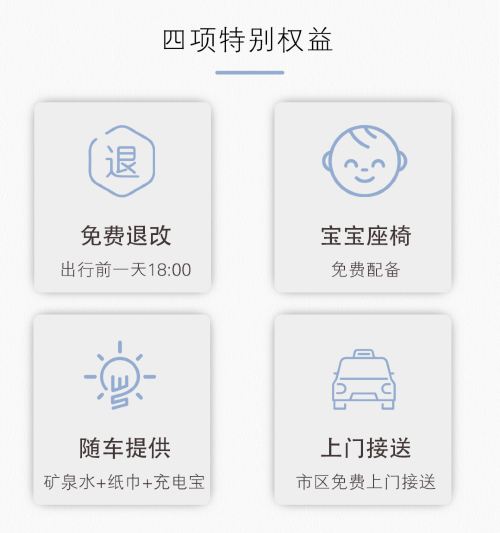 四项特别权益

退

免费退改

出行前一天18:00

宝宝座椅

免费配备

随车提供

矿泉水+纸巾+充电宝

上门接送

市区免费上门接送