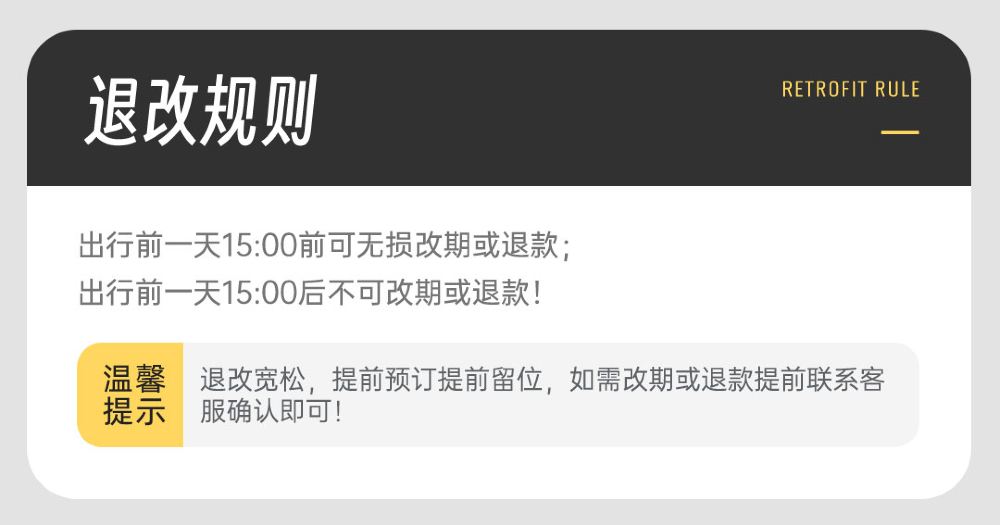 退改规则

RETROFIT RULE

出行前一天15:00前可无损改期或退款；

出行前一天15:00后不可改期或退款！

温馨提示

退改宽松，提前预订提前留位，如需改期或退款提前联系客服确认即可！