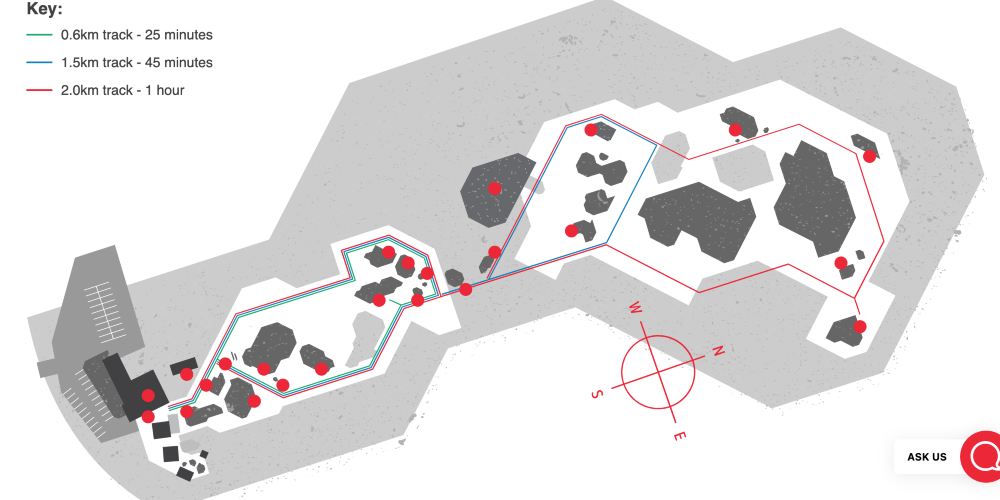 Key:
0.6km track - 25 minutes
1.5km track - 45 minutes
2.0km track - 1 hour

W
N
S
E

ASK US