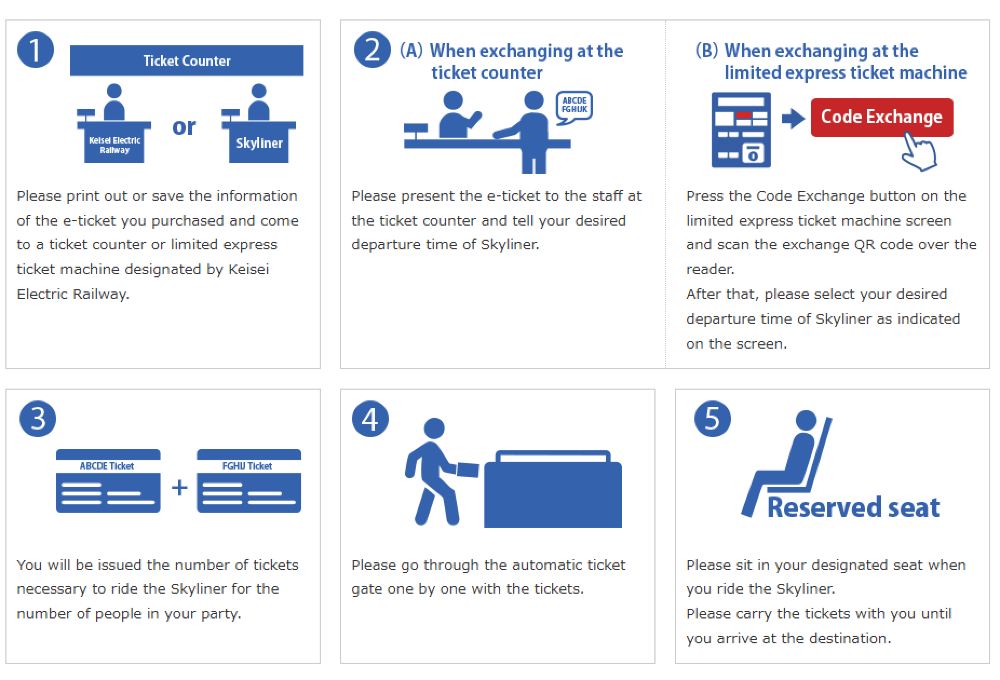 1

Ticket Counter

Keisei Electric Railway

or

Skyliner

Please print out or save the information of the e-ticket you purchased and come to a ticket counter or limited express ticket machine designated by Keisei Electric Railway.

2 (A) When exchanging at the ticket counter

ABCDE FGHIJK

Please present the e-ticket to the staff at the ticket counter and tell your desired departure time of Skyliner.

(B) When exchanging at the limited express ticket machine

Code Exchange

Press the Code Exchange button on the limited express ticket machine screen and scan the exchange QR code over the reader.
After that, please select your desired departure time of Skyliner as indicated on the screen.

3

ABCDE Ticket + FGHIJ Ticket

You will be issued the number of tickets necessary to ride the Skyliner for the number of people in your party.

4

Please go through the automatic ticket gate one by one with the tickets.

5

Reserved seat

Please sit in your designated seat when you ride the Skyliner.
Please carry the tickets with you until you arrive at the destination.