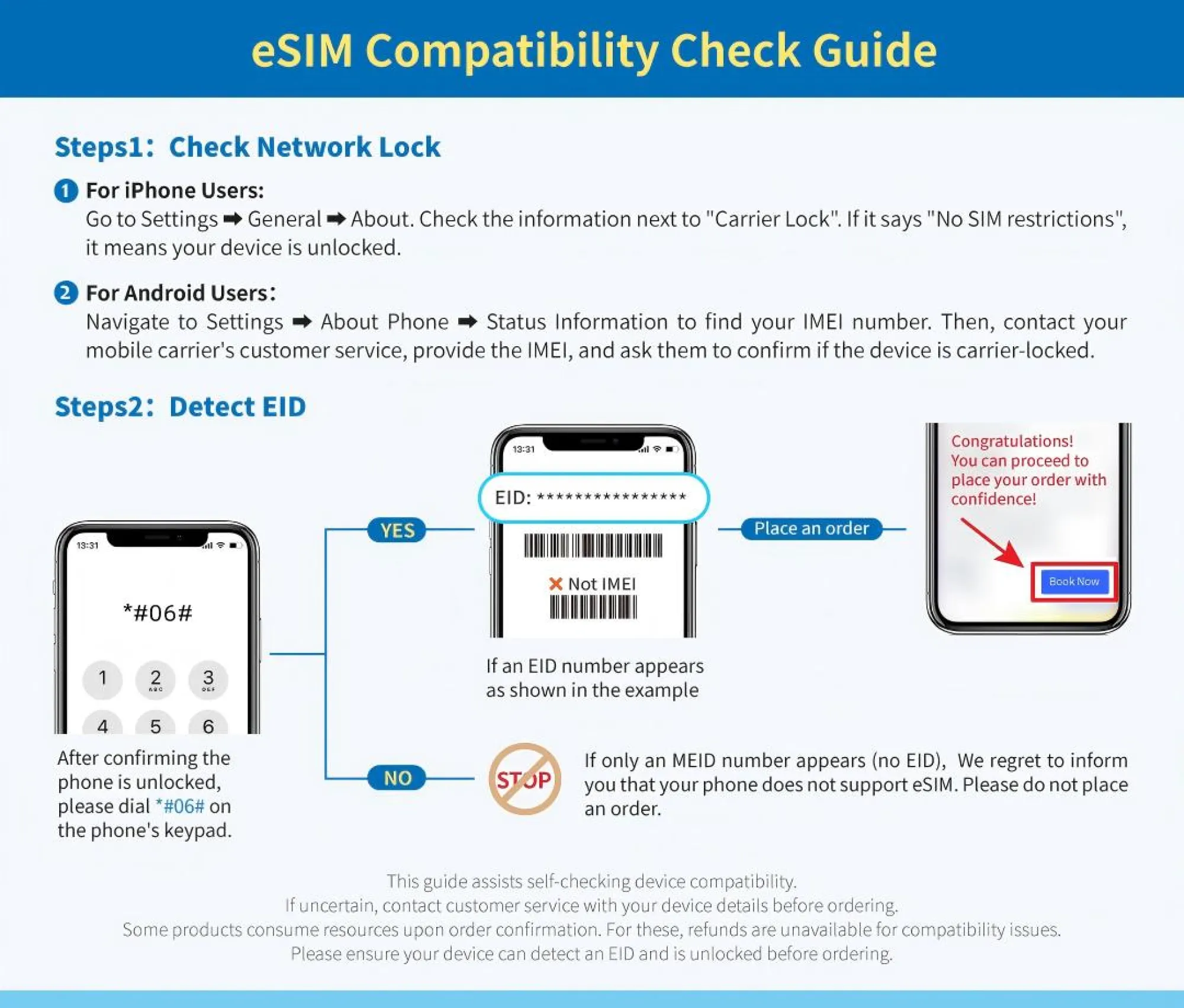 eSIM Compatibility Check Guide

Steps1: Check Network Lock

1 For iPhone Users:
Go to Settings ➡ General ➡ About. Check the information next to "Carrier Lock". If it says "No SIM restrictions", it means your device is unlocked.

2 For Android Users:
Navigate to Settings ➡ About Phone ➡ Status Information to find your IMEI number. Then, contact your mobile carrier's customer service, provide the IMEI, and ask them to confirm if the device is carrier-locked.

Steps2: Detect EID

13:31

*#06#

1 2 ABC 3 DEF
4 5 6

After confirming the phone is unlocked, please dial *#06# on the phone's keypad.

YES

13:31

EID: ****************

✕ Not IMEI

If an EID number appears as shown in the example

Place an order

Congratulations! You can proceed to place your order with confidence!

Book Now

NO

STOP

If only an MEID number appears (no EID), We regret to inform you that your phone does not support eSIM. Please do not place an order.

This guide assists self-checking device compatibility.
If uncertain, contact customer service with your device details before ordering.
Some products consume resources upon order confirmation. For these, refunds are unavailable for compatibility issues.
Please ensure your device can detect an EID and is unlocked before ordering.