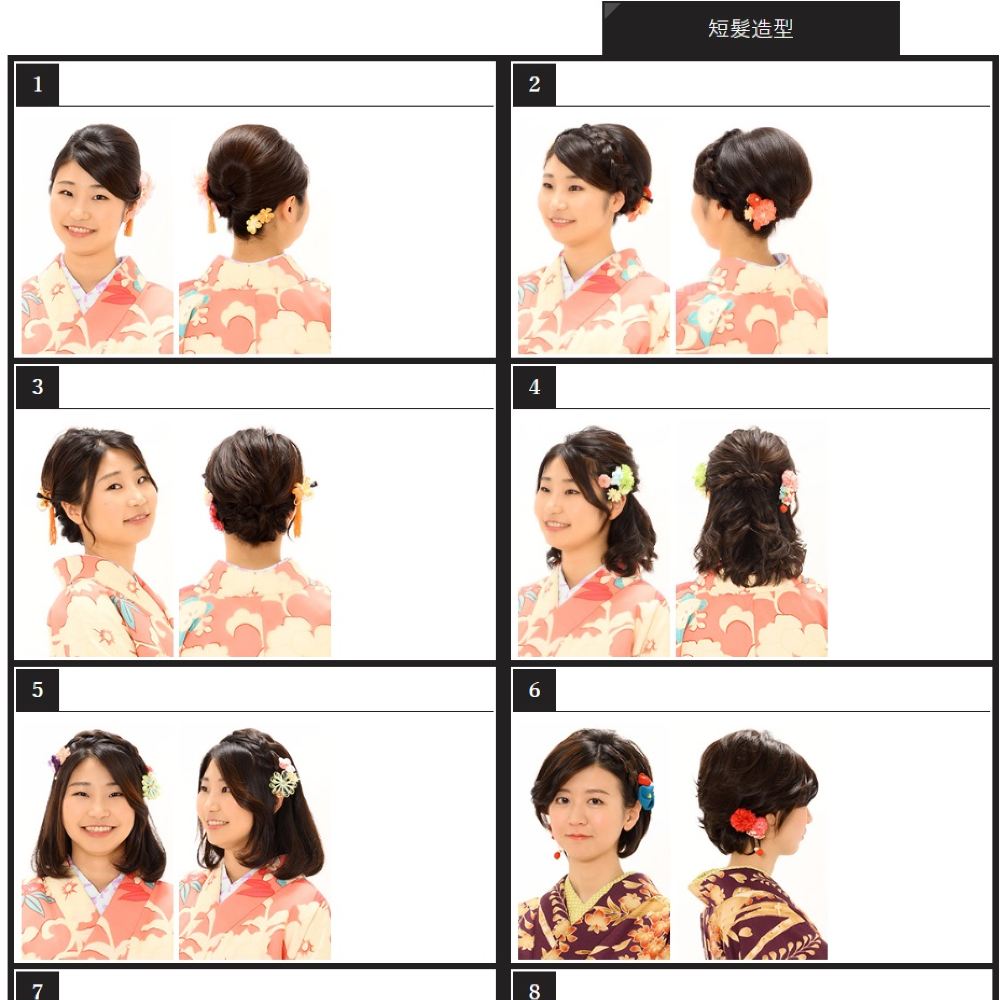 短髮造型

1

2

3

4

5

6

7

8